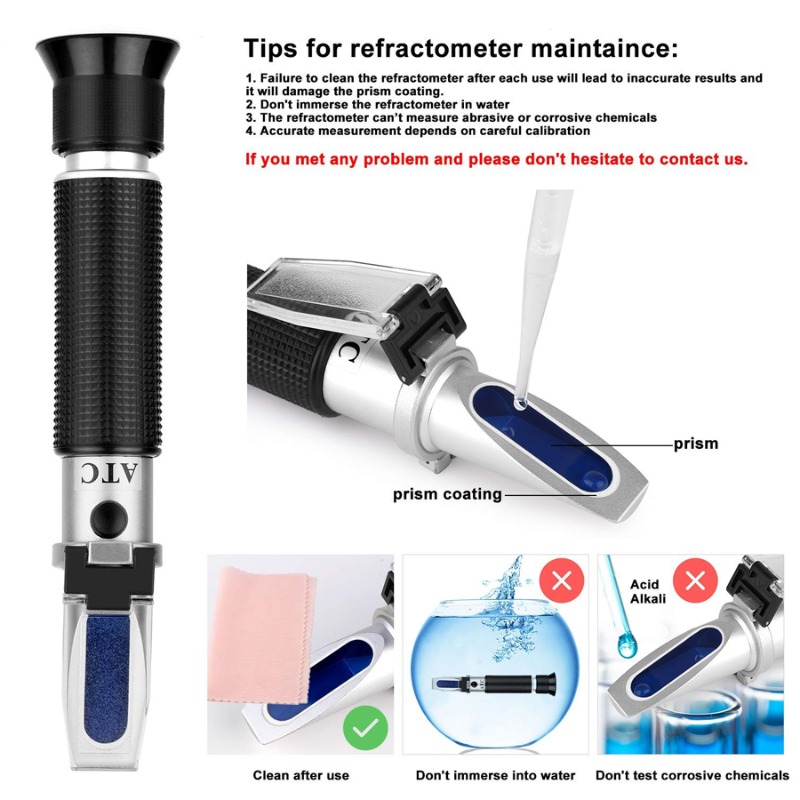 Tips for refractometer maintaince:

1. Failure to clean the refractometer after each use will lead to inaccurate results and it will damage the prism coating.
2. Don't immerse the refractometer in water
3. The refractometer can't measure abrasive or corrosive chemicals
4. Accurate measurement depends on careful calibration

If you met any problem and please don't hesitate to contact us.

ATC

ATC

prism

prism coating

Acid
Alkali

Clean after use

Don't immerse into water

Don't test corrosive chemicals